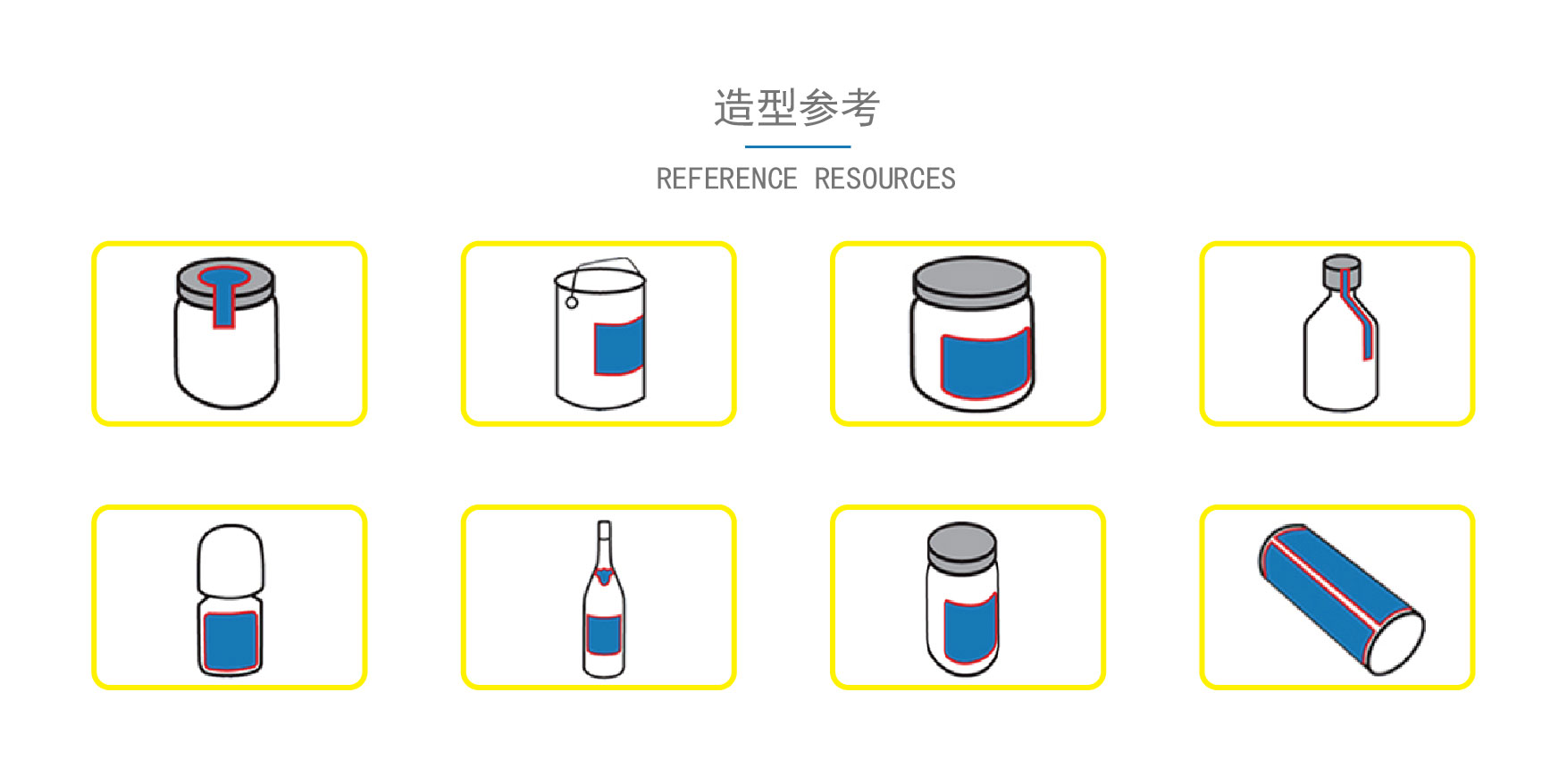 造型参考

REFERENCE RESOURCES